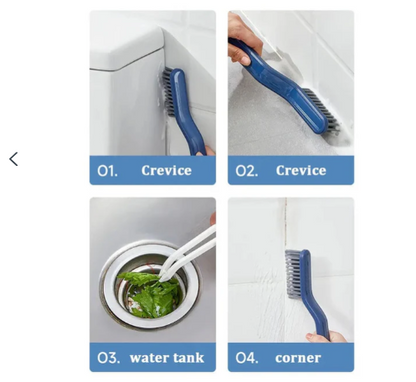 01. Crevice

02. Crevice

03. water tank

04. corner