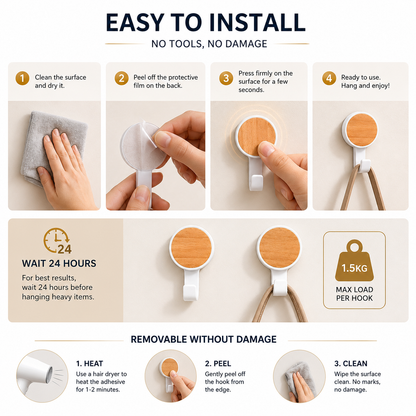 EASY TO INSTALL
NO TOOLS, NO DAMAGE

1 Clean the surface and dry it.

2 Peel off the protective film on the back.

3 Press firmly on the surface for a few seconds.

4 Ready to use. Hang and enjoy!

24
WAIT 24 HOURS
For best results, wait 24 hours before hanging heavy items.

1.5KG
MAX LOAD PER HOOK

REMOVABLE WITHOUT DAMAGE

1. HEAT
Use a hair dryer to heat the adhesive for 1-2 minutes.

2. PEEL
Gently peel off the hook from the edge.

3. CLEAN
Wipe the surface clean. No marks, no damage.