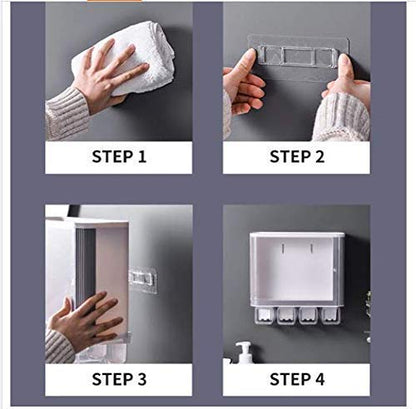 STEP 1

STEP 2

STEP 3

STEP 4