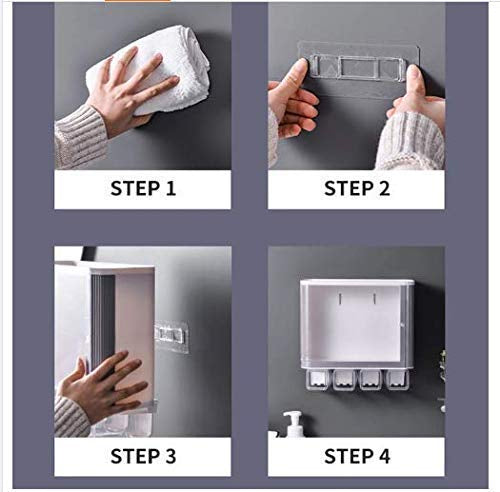 STEP 1

STEP 2

STEP 3

STEP 4