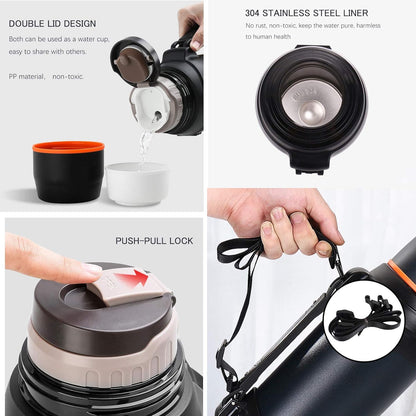 DOUBLE LID DESIGN

Both can be used as a water cup, easy to share with others.

PP material, non-toxic.

304 STAINLESS STEEL LINER

No rust, non-toxic, keep the water pure, harmless to human health

PUSH-PULL LOCK