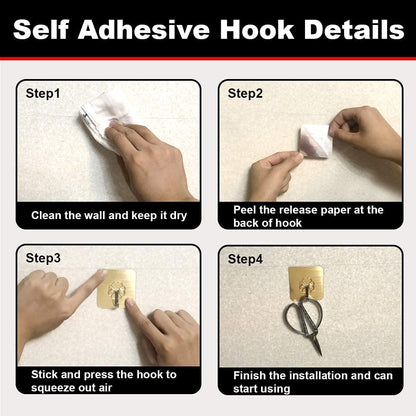 Self Adhesive Hook Details

Step1

Clean the wall and keep it dry

Step2

Peel the release paper at the back of hook

Step3

Stick and press the hook to squeeze out air

Step4

Finish the installation and can start using