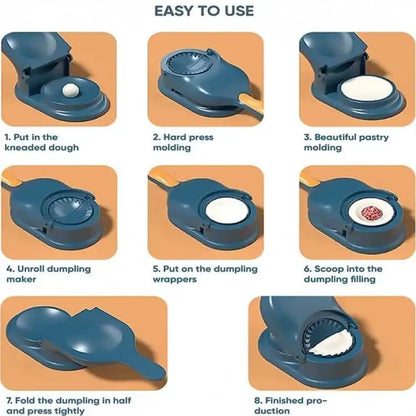 EASY TO USE

1. Put in the kneaded dough

2. Hard press molding

3. Beautiful pastry molding

4. Unroll dumpling maker

5. Put on the dumpling wrappers

6. Scoop into the dumpling filling

7. Fold the dumpling in half and press tightly

8. Finished production