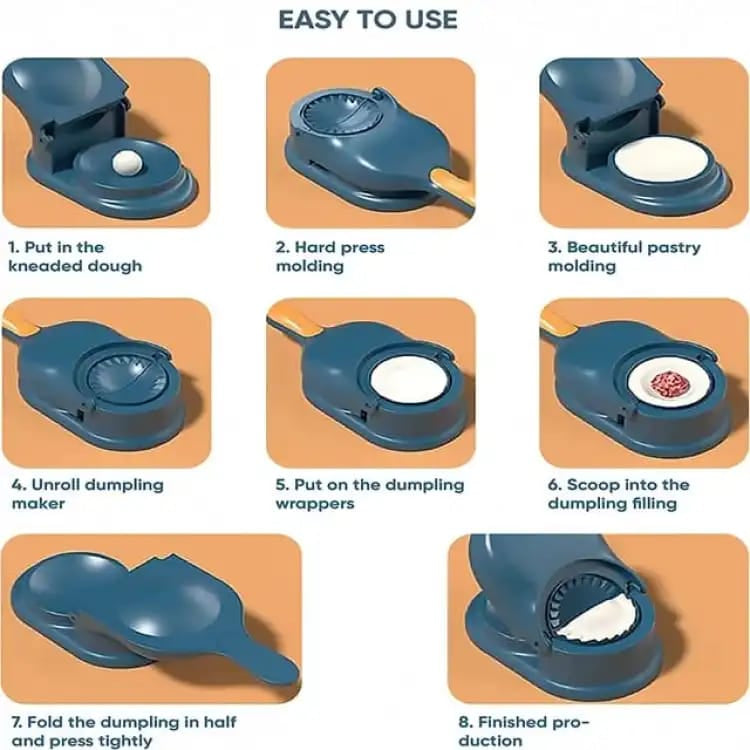 EASY TO USE

1. Put in the kneaded dough

2. Hard press molding

3. Beautiful pastry molding

4. Unroll dumpling maker

5. Put on the dumpling wrappers

6. Scoop into the dumpling filling

7. Fold the dumpling in half and press tightly

8. Finished production