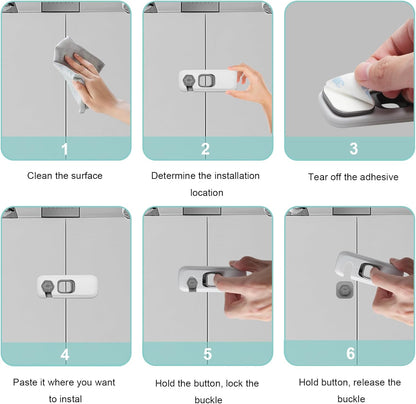 1

Clean the surface

2

Determine the installation location

3

Tear off the adhesive

4

Paste it where you want to instal

5

Hold the button, lock the buckle

6

Hold button, release the buckle