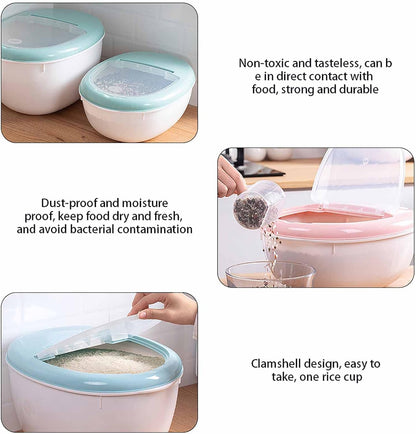 Non-toxic and tasteless, can b e in direct contact with food, strong and durable

Dust-proof and moisture proof, keep food dry and fresh, and avoid bacterial contamination

Clamshell design, easy to take, one rice cup