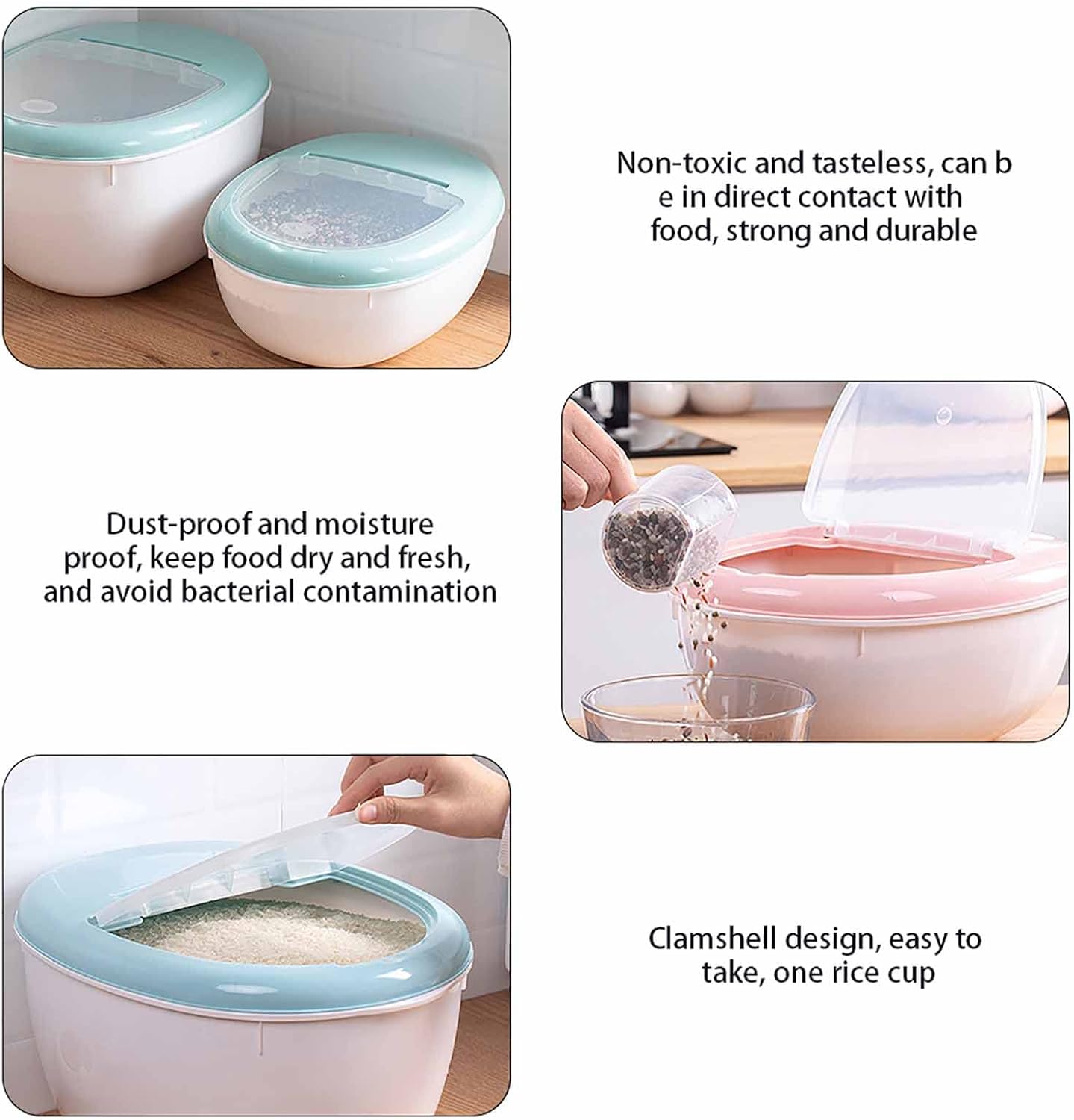 Non-toxic and tasteless, can b e in direct contact with food, strong and durable

Dust-proof and moisture proof, keep food dry and fresh, and avoid bacterial contamination

Clamshell design, easy to take, one rice cup