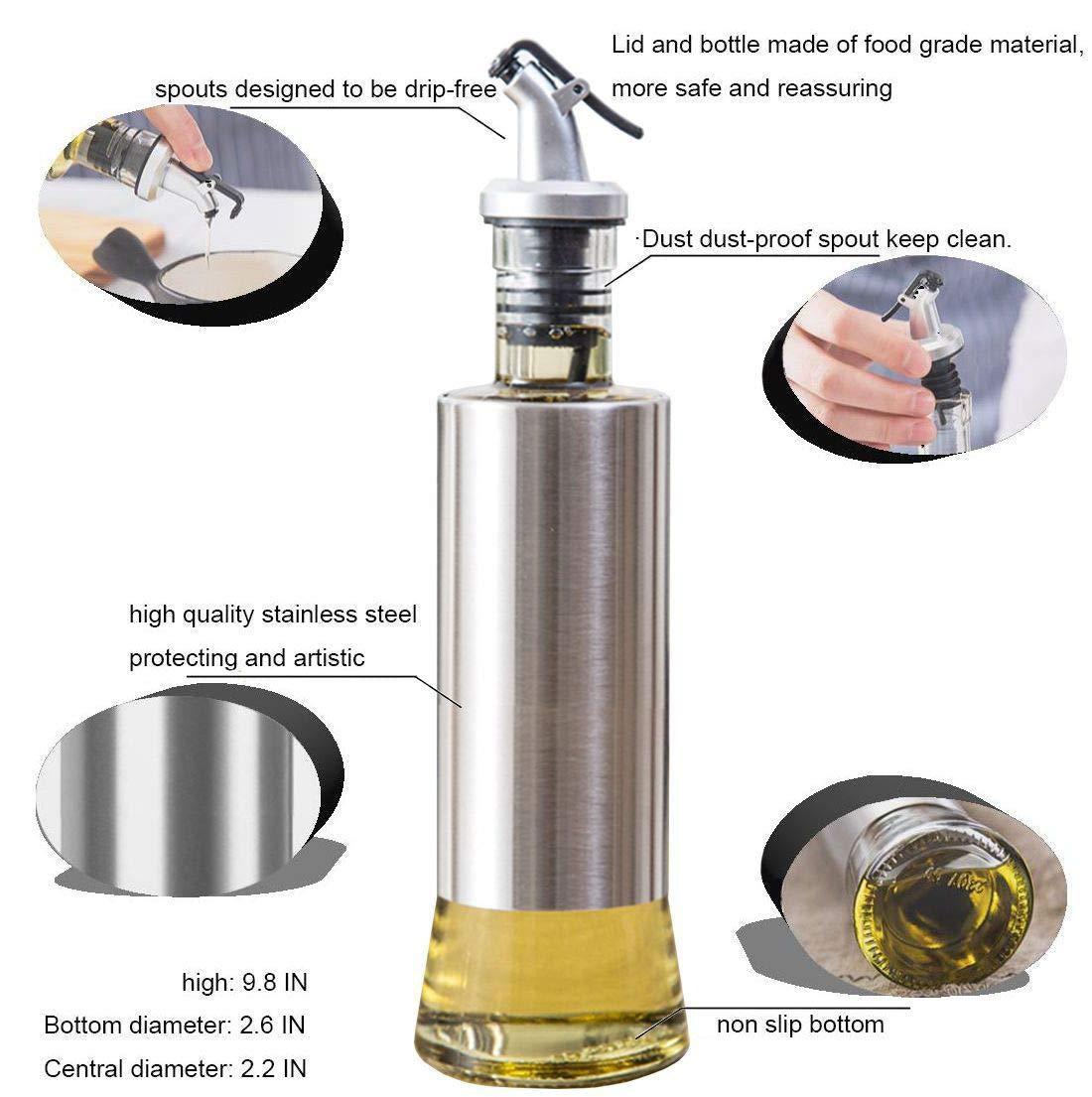 spouts designed to be drip-free

Lid and bottle made of food grade material, more safe and reassuring

·Dust dust-proof spout keep clean.

high quality stainless steel
protecting and artistic

high: 9.8 IN
Bottom diameter: 2.6 IN
Central diameter: 2.2 IN

non slip bottom