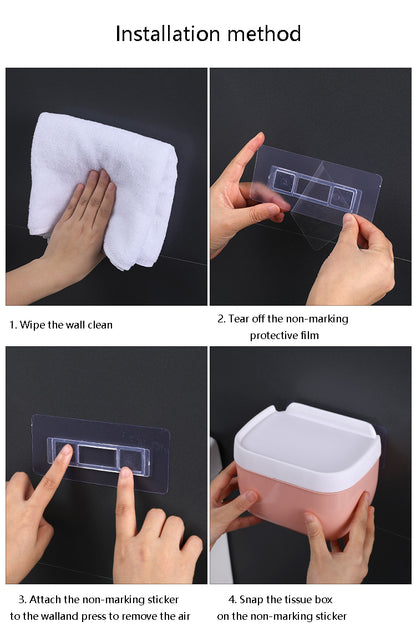 Installation method

1. Wipe the wall clean

2. Tear off the non-marking protective film

3. Attach the non-marking sticker to the walland press to remove the air

4. Snap the tissue box on the non-marking sticker