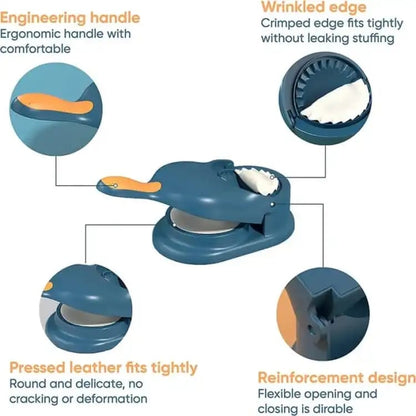 Engineering handle
Ergonomic handle with comfortable

Wrinkled edge
Crimped edge fits tightly without leaking stuffing

Pressed leather fits tightly
Round and delicate, no cracking or deformation

Reinforcement design
Flexible opening and closing is dirable