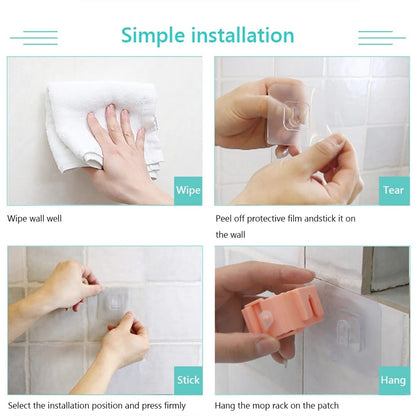 Simple installation

Wipe

Wipe wall well

Tear

Peel off protective film andstick it on the wall

Stick

Select the installation position and press firmly

Hang

Hang the mop rack on the patch