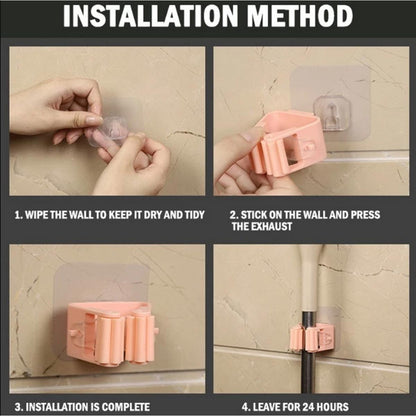 INSTALLATION METHOD

1. WIPE THE WALL TO KEEP IT DRY AND TIDY

2. STICK ON THE WALL AND PRESS THE EXHAUST

3. INSTALLATION IS COMPLETE

4. LEAVE FOR 24 HOURS